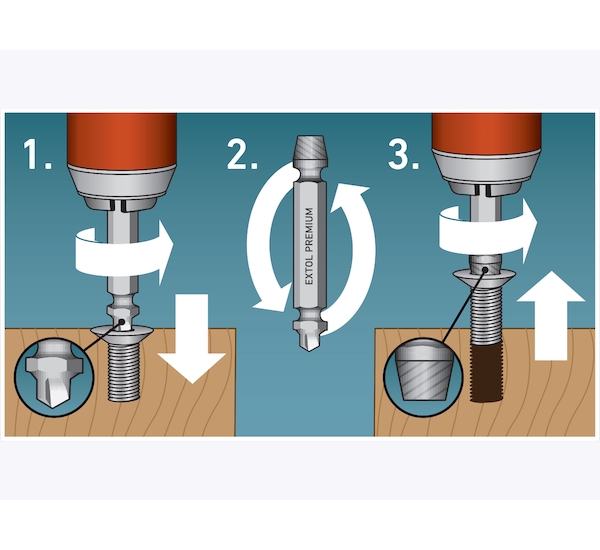 1.

2.

EXTOL PREMIUM

3.