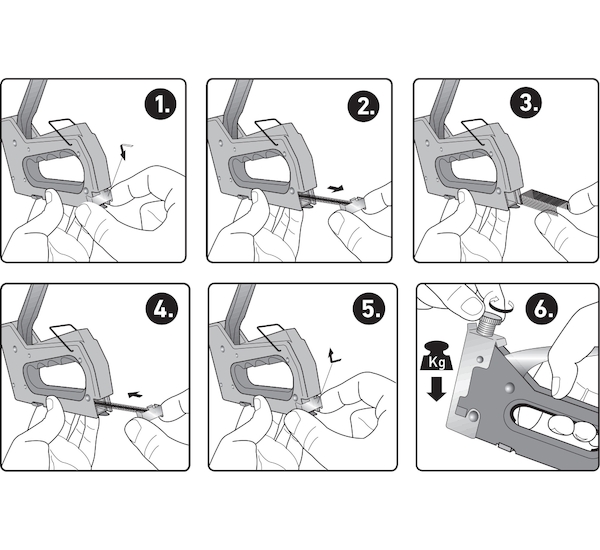 1.

2.

3.

4.

5.

6.

Kg