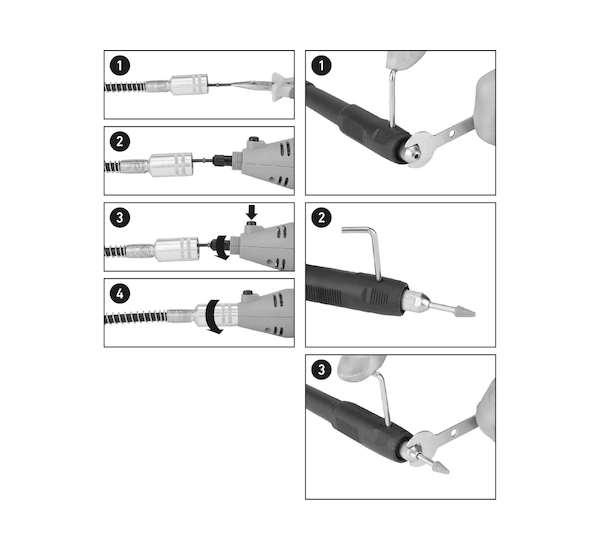 1
2
3
4
1
2
3