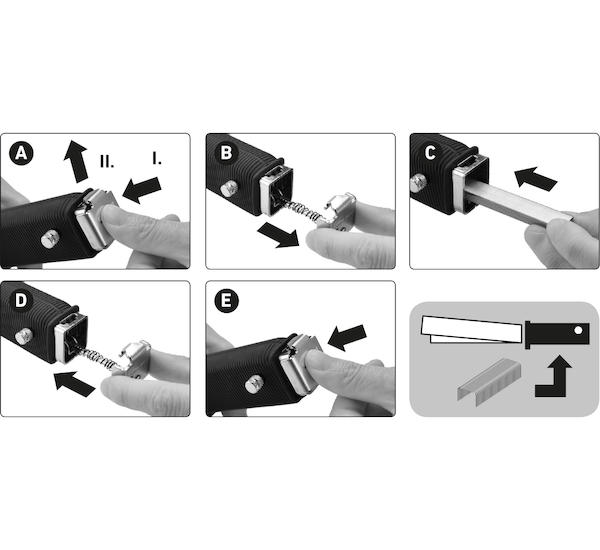 A
II.
I.
B
C
D
E